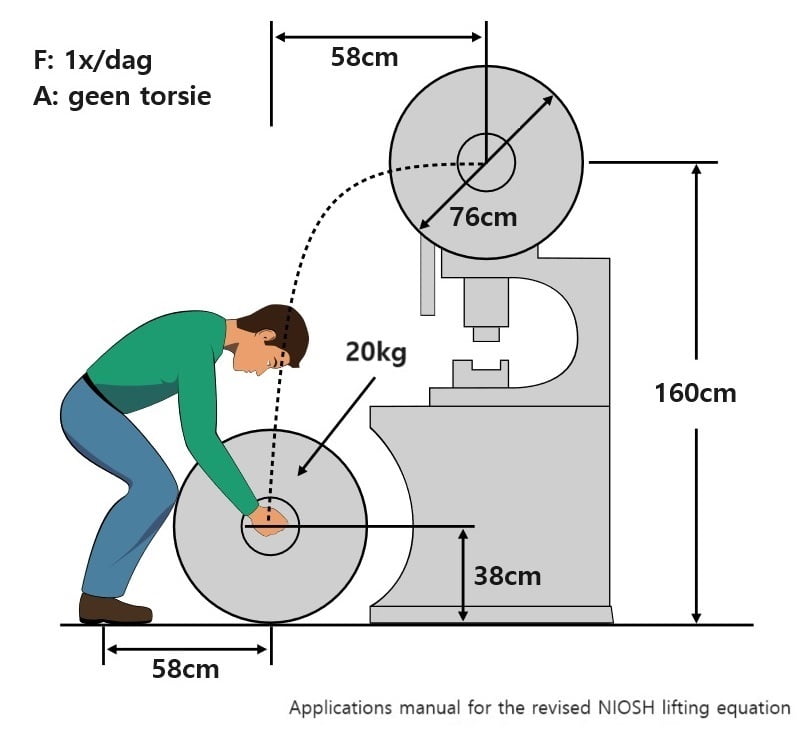 F: 1x/dag
A: geen torsie

58cm

76cm

20kg

160cm

38cm

58cm

Applications manual for the revised NIOSH lifting equation